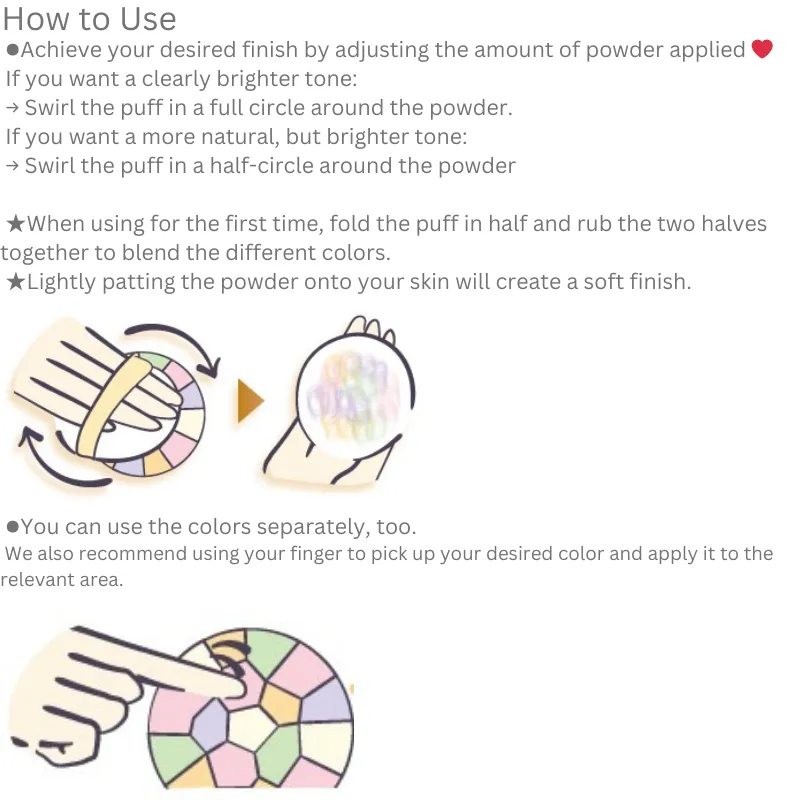 How to Use
●Achieve your desired finish by adjusting the amount of powder applied ❤
If you want a clearly brighter tone:
→ Swirl the puff in a full circle around the powder.
If you want a more natural, but brighter tone:
→ Swirl the puff in a half-circle around the powder

★When using for the first time, fold the puff in half and rub the two halves together to blend the different colors.
★Lightly patting the powder onto your skin will create a soft finish.

●You can use the colors separately, too.
We also recommend using your finger to pick up your desired color and apply it to the relevant area.