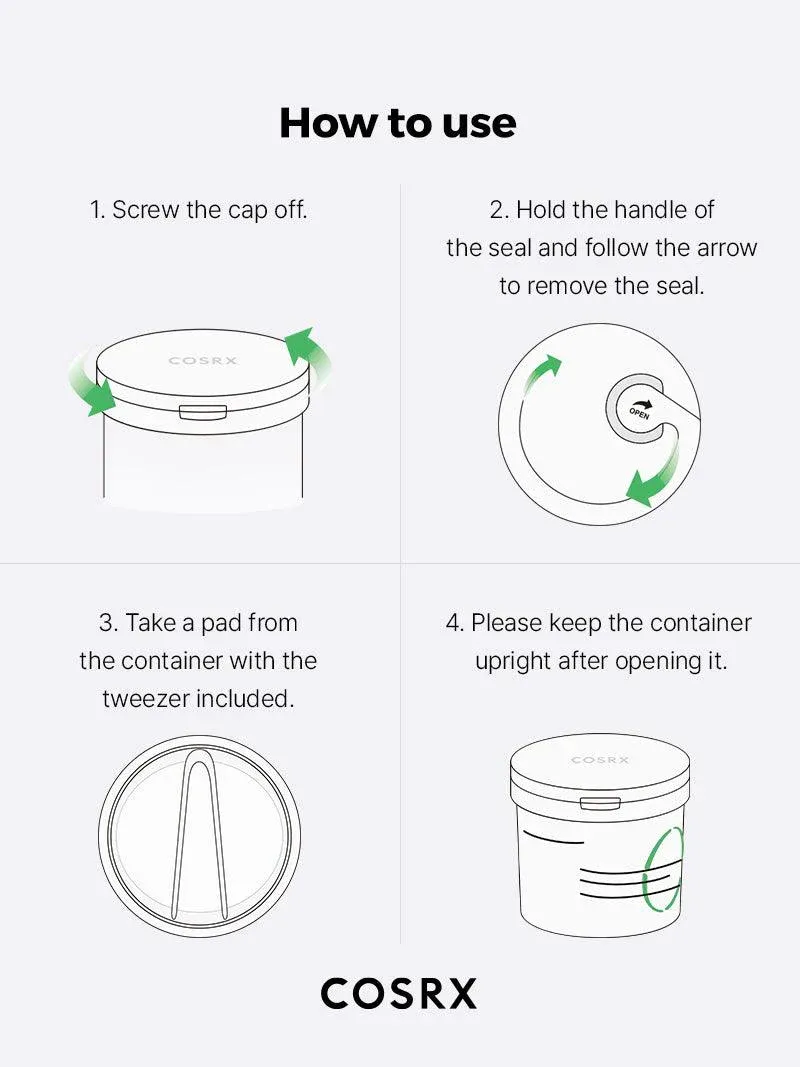 How to use

1. Screw the cap off.

COSRX

2. Hold the handle of the seal and follow the arrow to remove the seal.

OPEN

3. Take a pad from the container with the tweezer included.

4. Please keep the container upright after opening it.

COSRX

COSRX